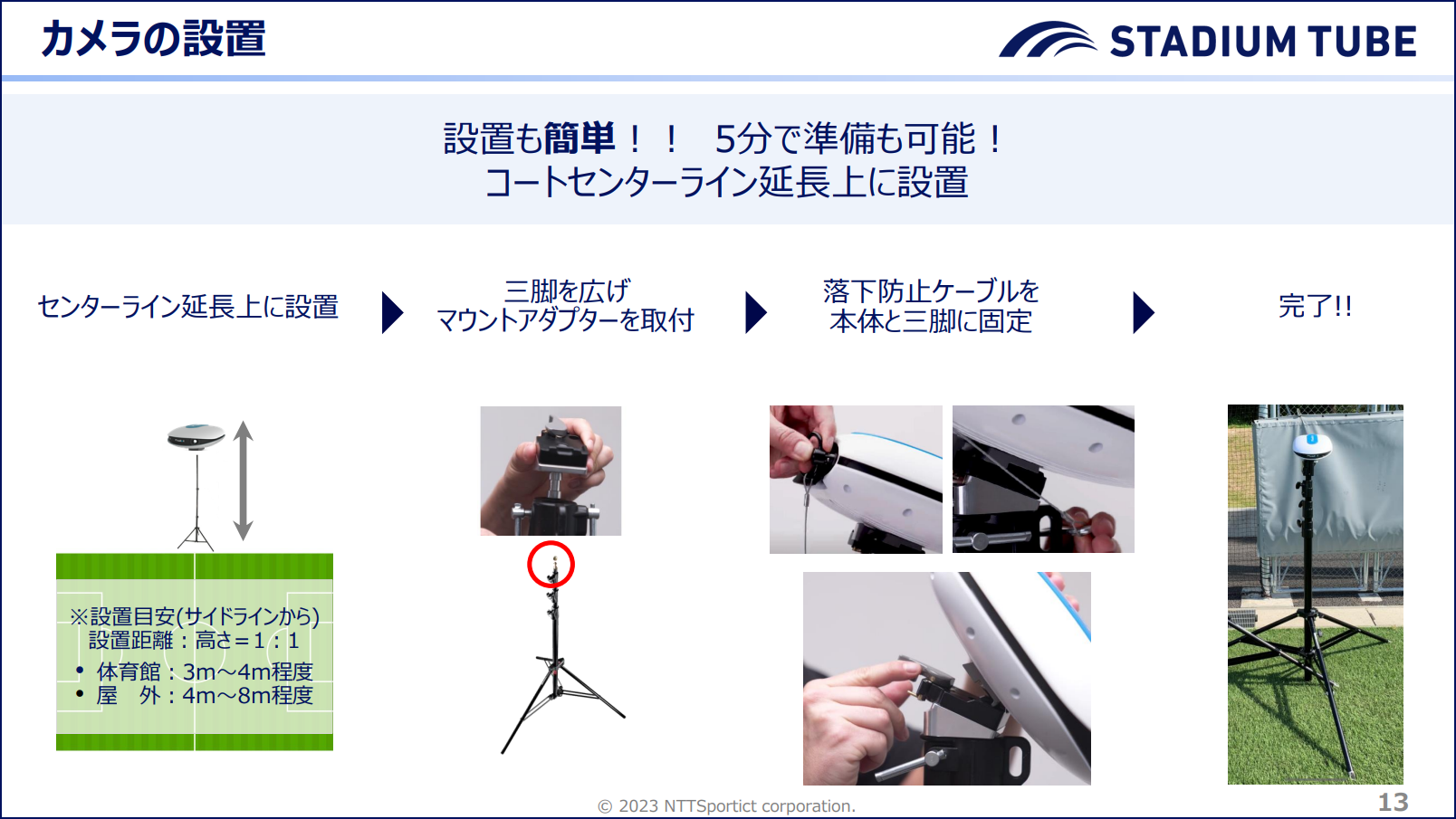 カメラの設置

STADIUM TUBE

設置も簡単！！　5分で準備も可能！
コートセンターライン延長上に設置

センターライン延長上に設置

三脚を広げ
マウントアダプターを取付

落下防止ケーブルを
本体と三脚に固定

完了!!

※設置目安(サイドラインから)
設置距離：高さ＝1：1
• 体育館：3m～4m程度
• 屋　外：4m～8m程度

© 2023 NTTSportict corporation.

13